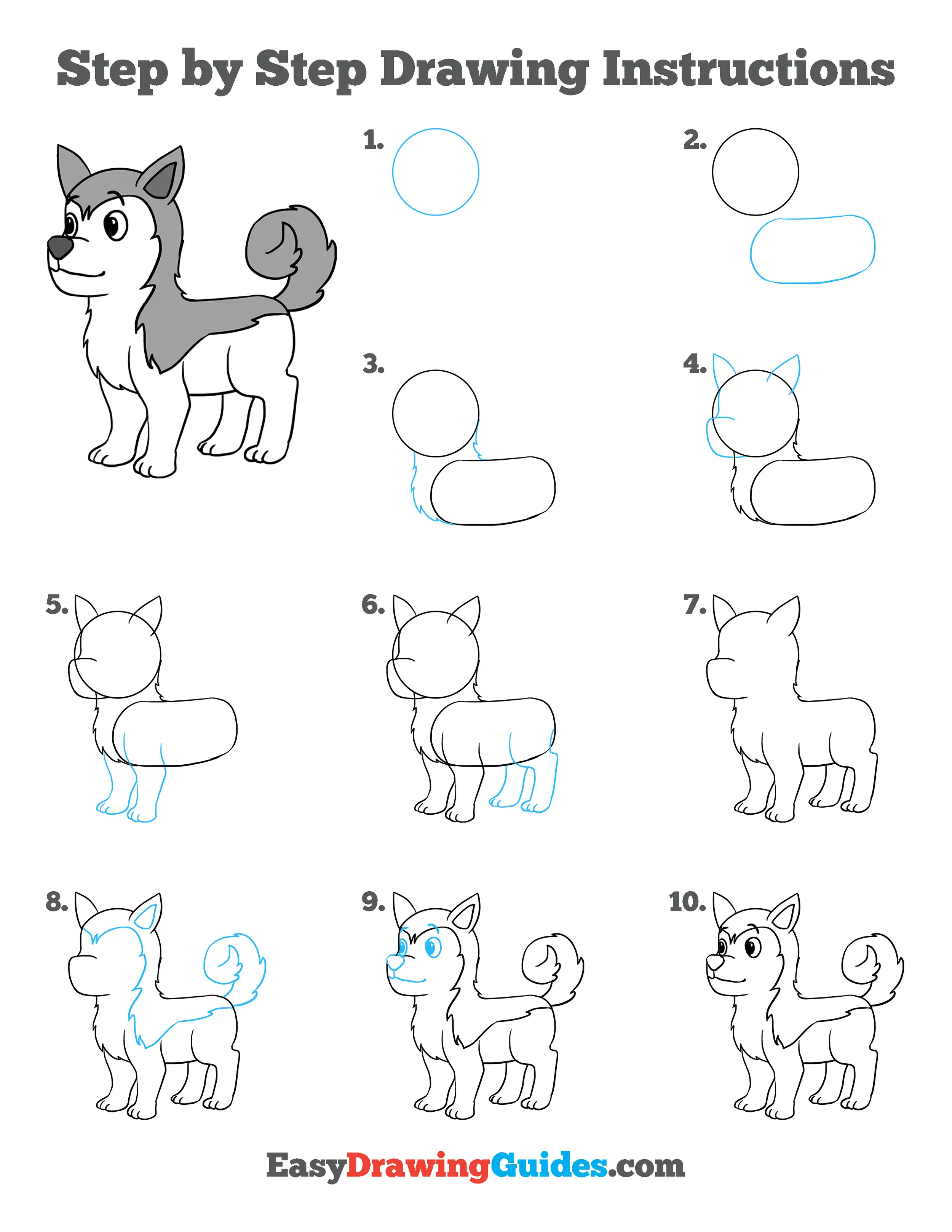 Step by Step Drawing Instructions

1.

2.

3.

4.

5.

6.

7.

8.

9.

10.

EasyDrawingGuides.com