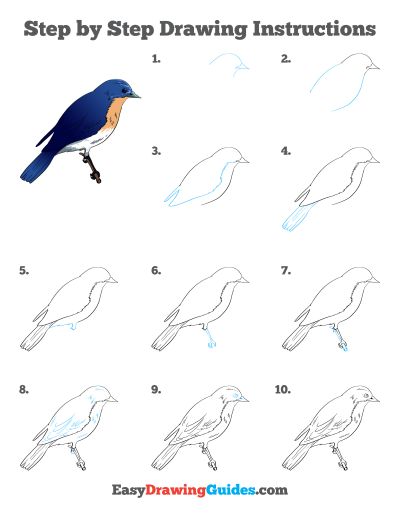 Step by Step Drawing Instructions

1.

2.

3.

4.

5.

6.

7.

8.

9.

10.

EasyDrawingGuides.com