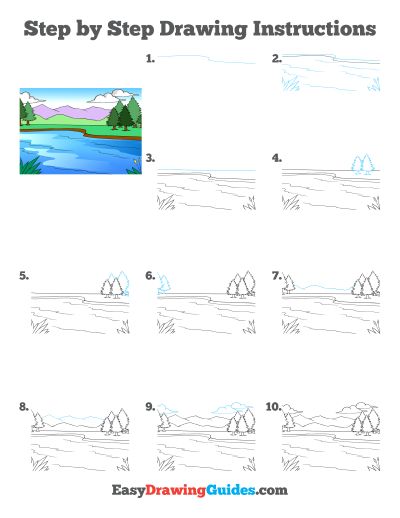 Step by Step Drawing Instructions

1.

2.

3.

4.

5.

6.

7.

8.

9.

10.

EasyDrawingGuides.com