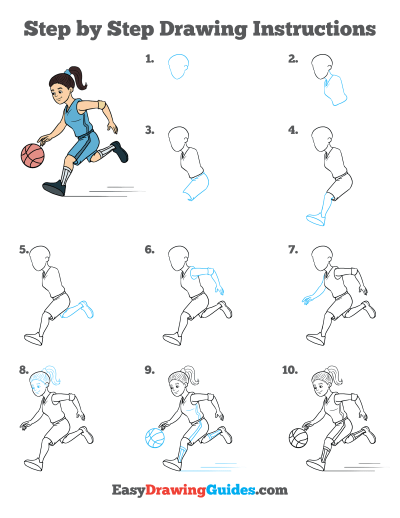 Step by Step Drawing Instructions

1.

2.

3.

4.

5.

6.

7.

8.

9.

10.

EasyDrawingGuides.com